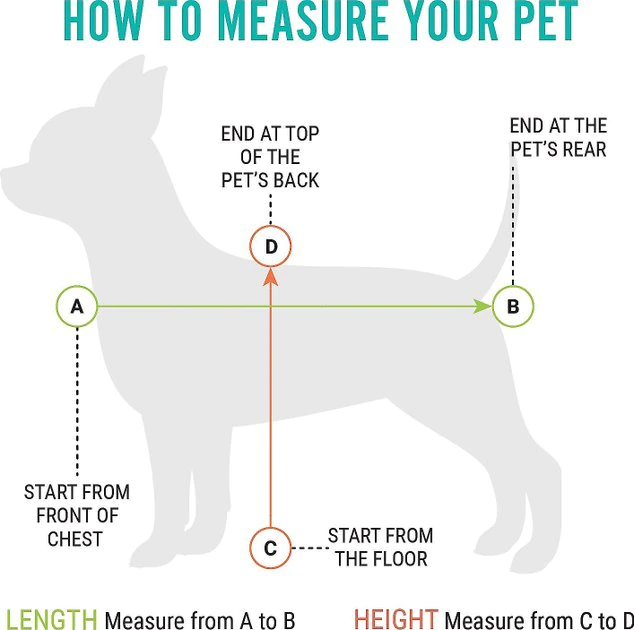 HOW TO MEASURE YOUR PET

END AT TOP OF THE PET'S BACK

END AT THE PET'S REAR

D

A

B

START FROM FRONT OF CHEST

C

START FROM THE FLOOR

LENGTH Measure from A to B

HEIGHT Measure from C to D