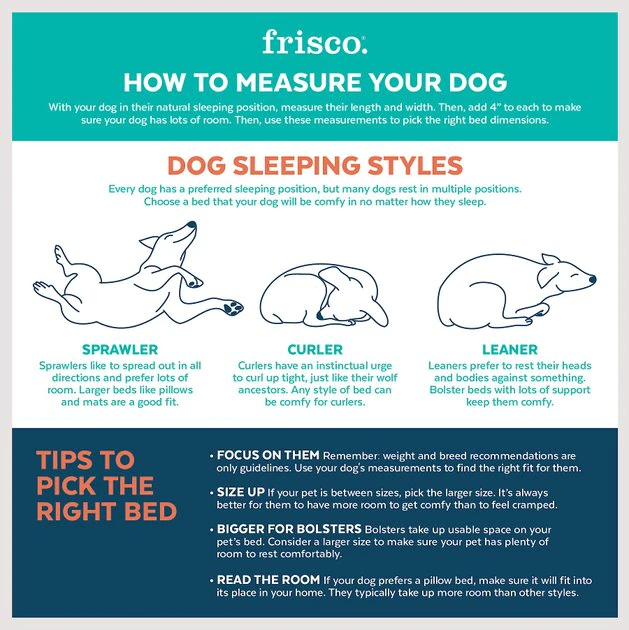 frisco.

HOW TO MEASURE YOUR DOG

With your dog in their natural sleeping position, measure their length and width. Then, add 4" to each to make sure your dog has lots of room. Then, use these measurements to pick the right bed dimensions.

DOG SLEEPING STYLES

Every dog has a preferred sleeping position, but many dogs rest in multiple positions. Choose a bed that your dog will be comfy in no matter how they sleep.

SPRAWLER
Sprawlers like to spread out in all directions and prefer lots of room. Larger beds like pillows and mats are a good fit.

CURLER
Curlers have an instinctual urge to curl up tight, just like their wolf ancestors. Any style of bed can be comfy for curlers.

LEANER
Leaners prefer to rest their heads and bodies against something. Bolster beds with lots of support keep them comfy.

TIPS TO PICK THE RIGHT BED

• FOCUS ON THEM Remember: weight and breed recommendations are only guidelines. Use your dog's measurements to find the right fit for them.

• SIZE UP If your pet is between sizes, pick the larger size. It's always better for them to have more room to get comfy than to feel cramped.

• BIGGER FOR BOLSTERS Bolsters take up usable space on your pet's bed. Consider a larger size to make sure your pet has plenty of room to rest comfortably.

• READ THE ROOM If your dog prefers a pillow bed, make sure it will fit into its place in your home. They typically take up more room than other styles.